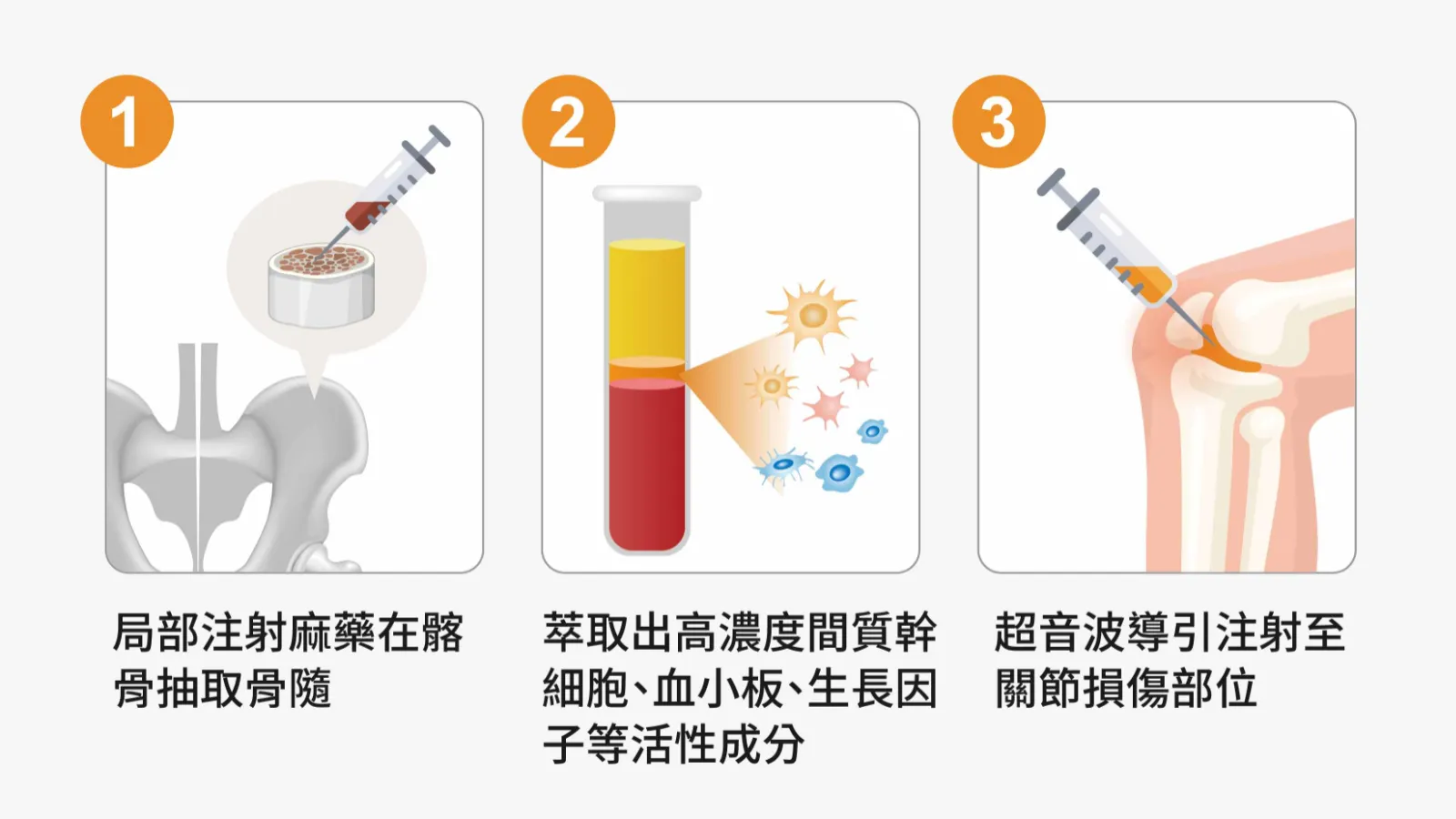 1

局部注射麻藥在髂骨抽取骨隨

2

萃取出高濃度間質幹細胞、血小板、生長因子等活性成分

3

超音波導引注射至關節損傷部位