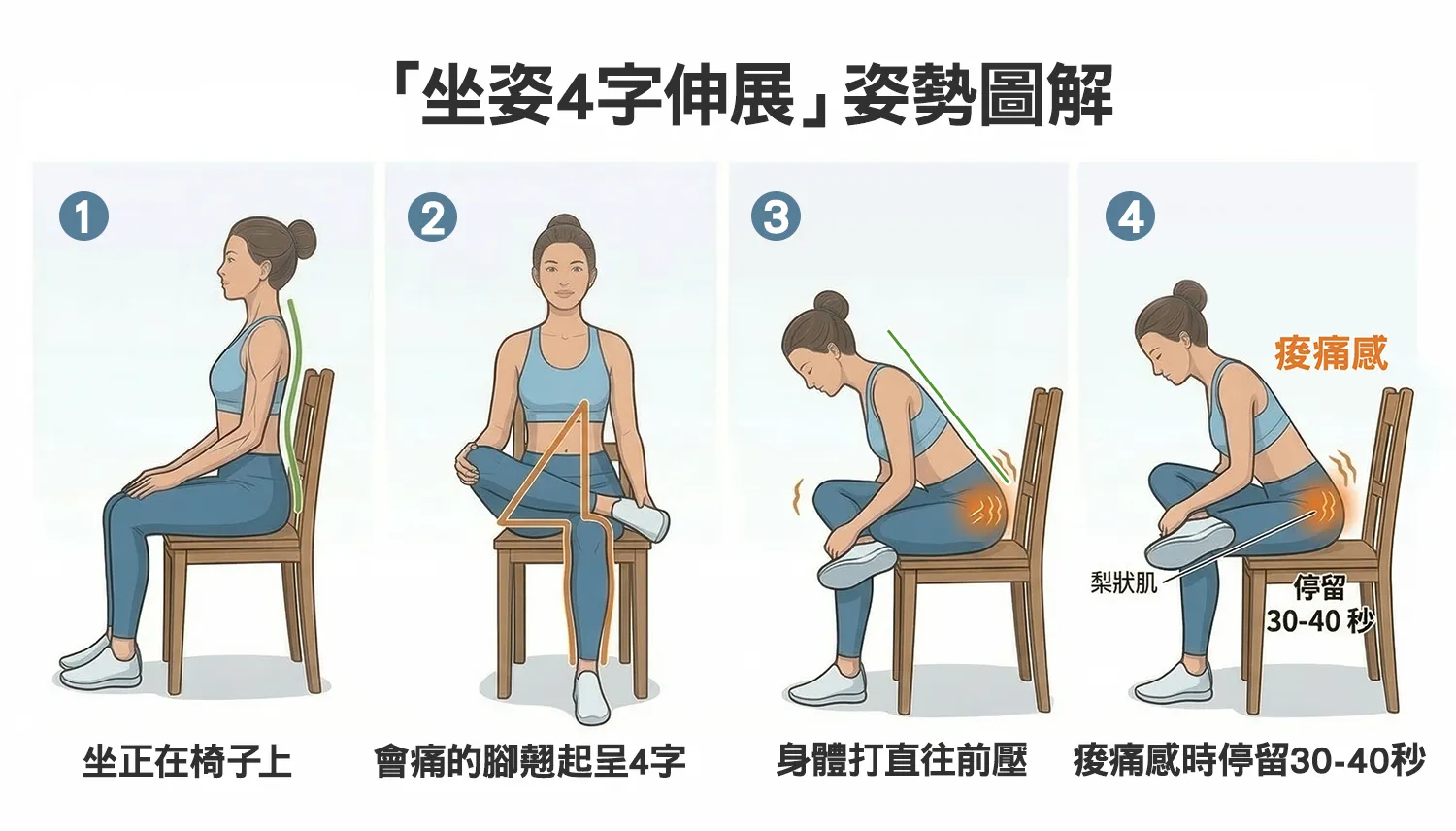 「坐姿4字伸展」姿勢圖解

1

坐正在椅子上

2

會痛的腳翹起呈4字

3

身體打直往前壓

4

痠痛感

梨狀肌

停留
30-40 秒

痠痛感時停留30-40秒